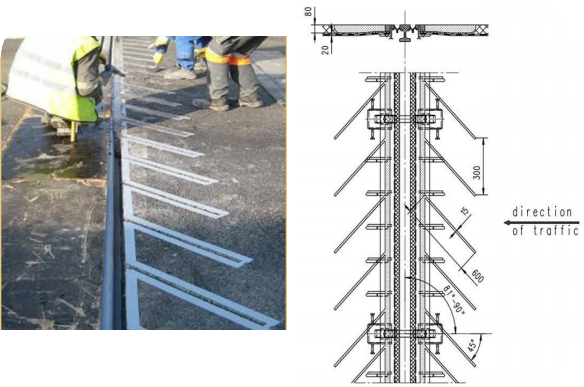 80
20
300
15
600
81°-90°
45°
direction of traffic